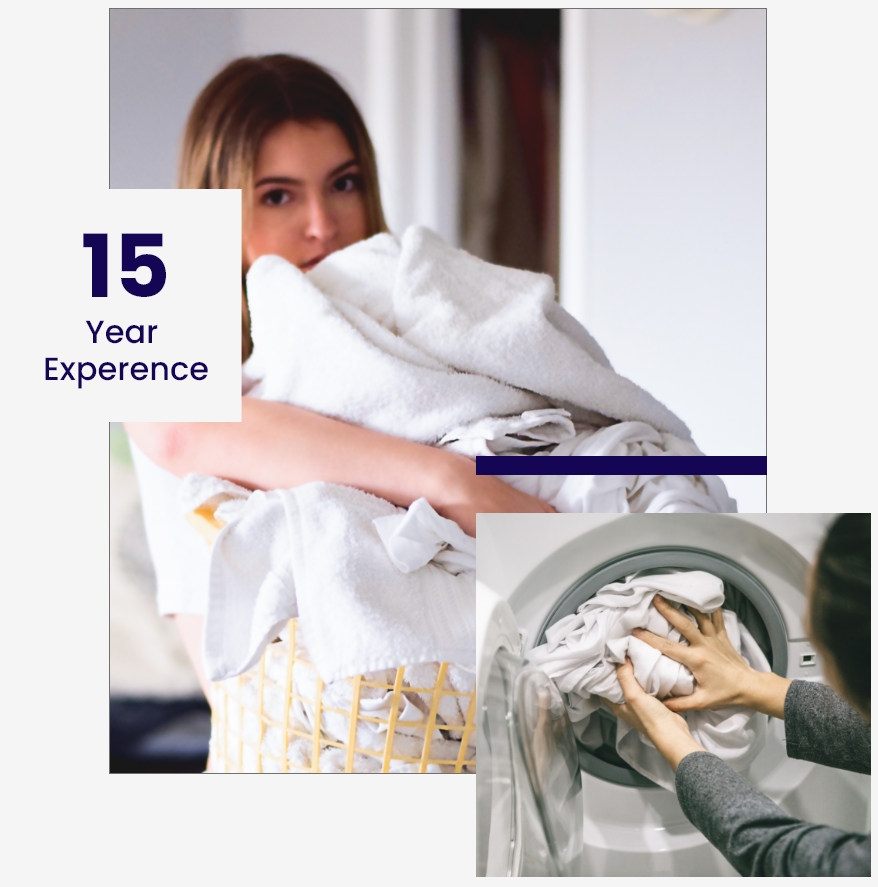 15
Year
Experence